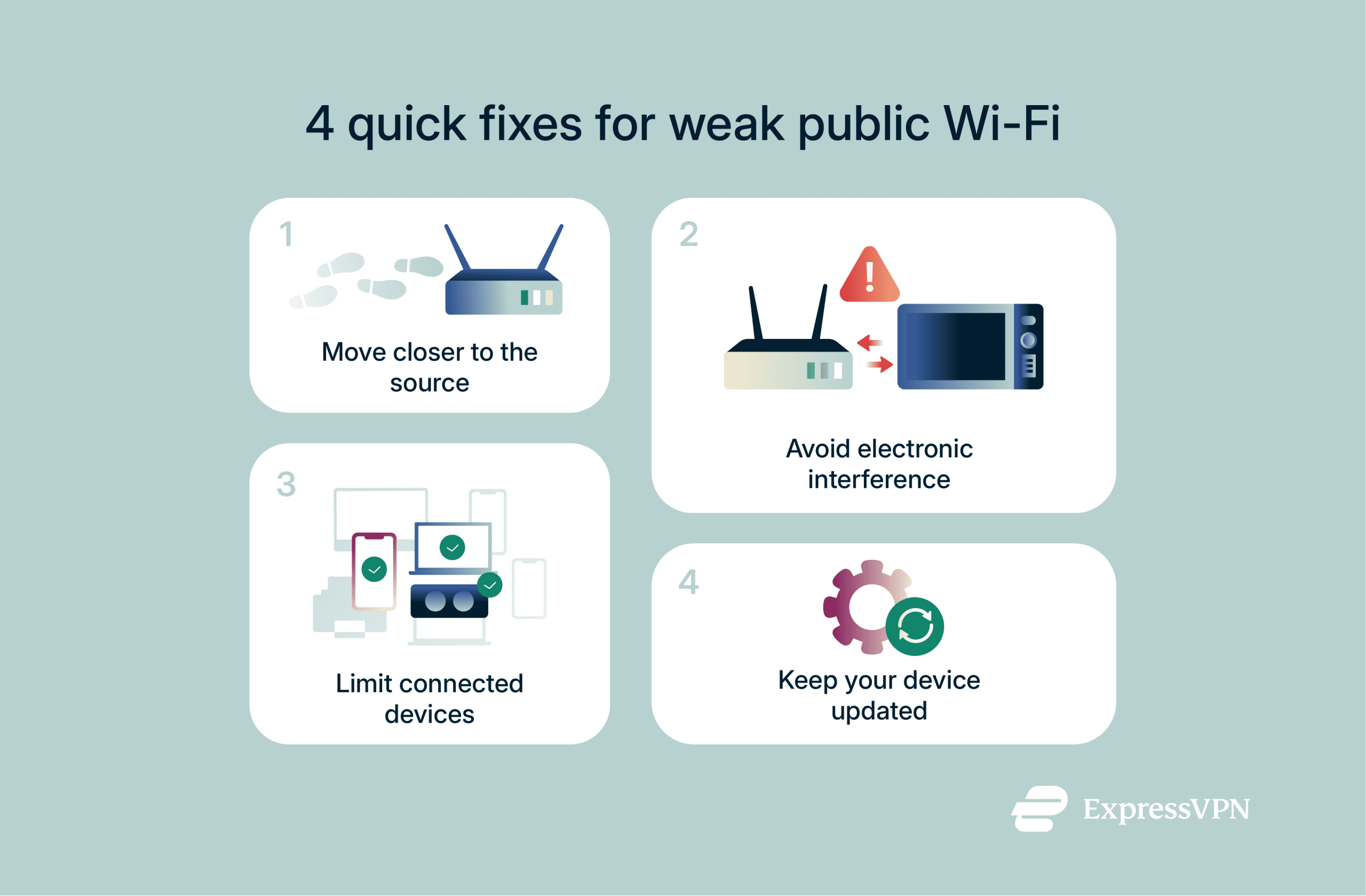 4 quick fixes for weak public Wi-Fi

1

Move closer to the source

2

Avoid electronic interference

3

Limit connected devices

4

Keep your device updated

ExpressVPN