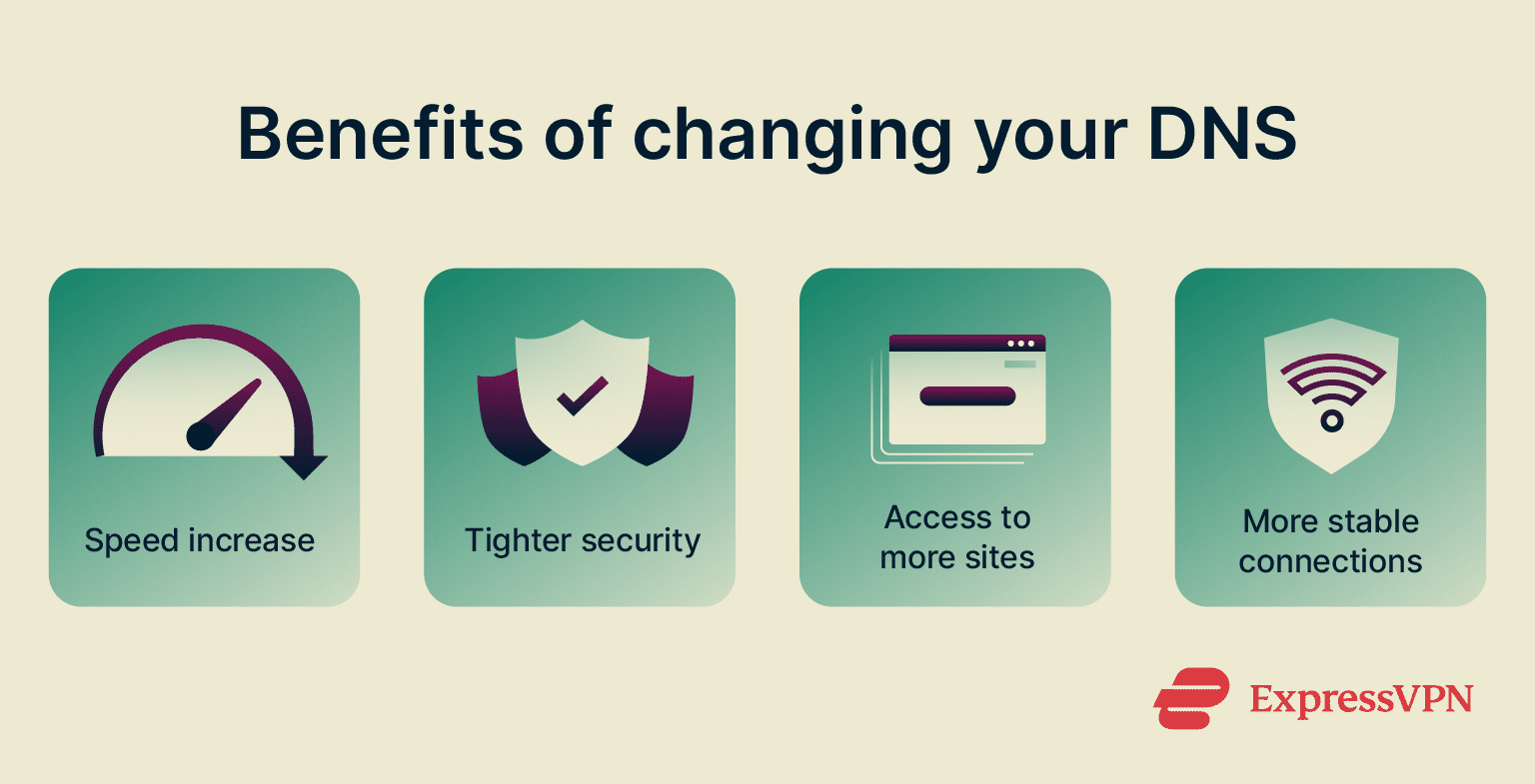 Benefits of changing your DNS

Speed increase

Tighter security

Access to more sites

More stable connections

ExpressVPN